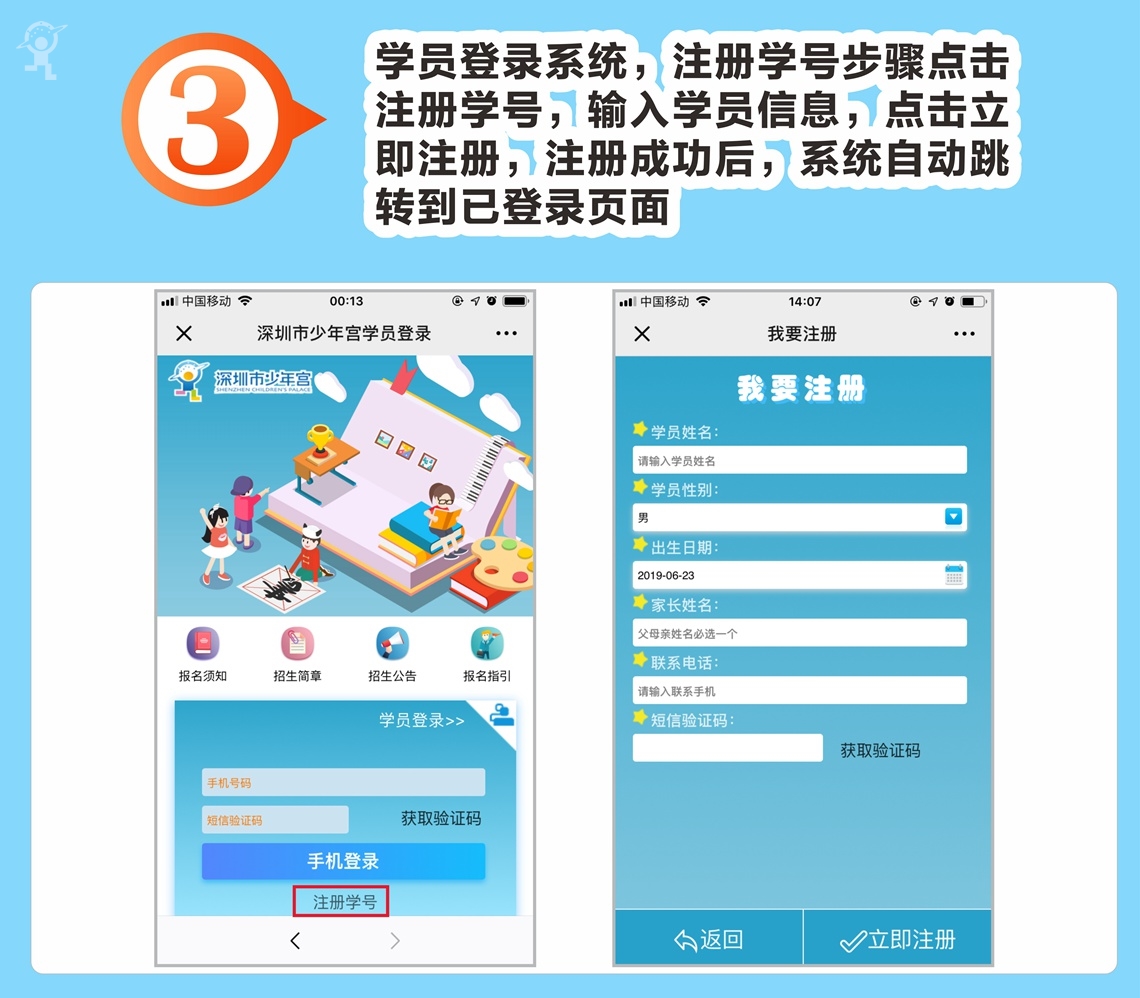 3

学员登录系统，注册学号步骤点击注册学号，输入学员信息，点击立即注册，注册成功后，系统自动跳转到已登录页面

中国移动 00:13

深圳市少年宫学员登录

深圳市少年宫
SHENZHEN CHILDREN'S PALACE

报名须知 招生简章 招生公告 报名指引

学员登录>>

手机号码

短信验证码 获取验证码

手机登录

注册学号

中国移动 14:07

我要注册

我要注册

学员姓名：
请输入学员姓名

学员性别：
男

出生日期：
2019-06-23

家长姓名：
父母亲姓名必选一个

联系电话：
请输入联系手机

短信验证码：
获取验证码

返回 立即注册